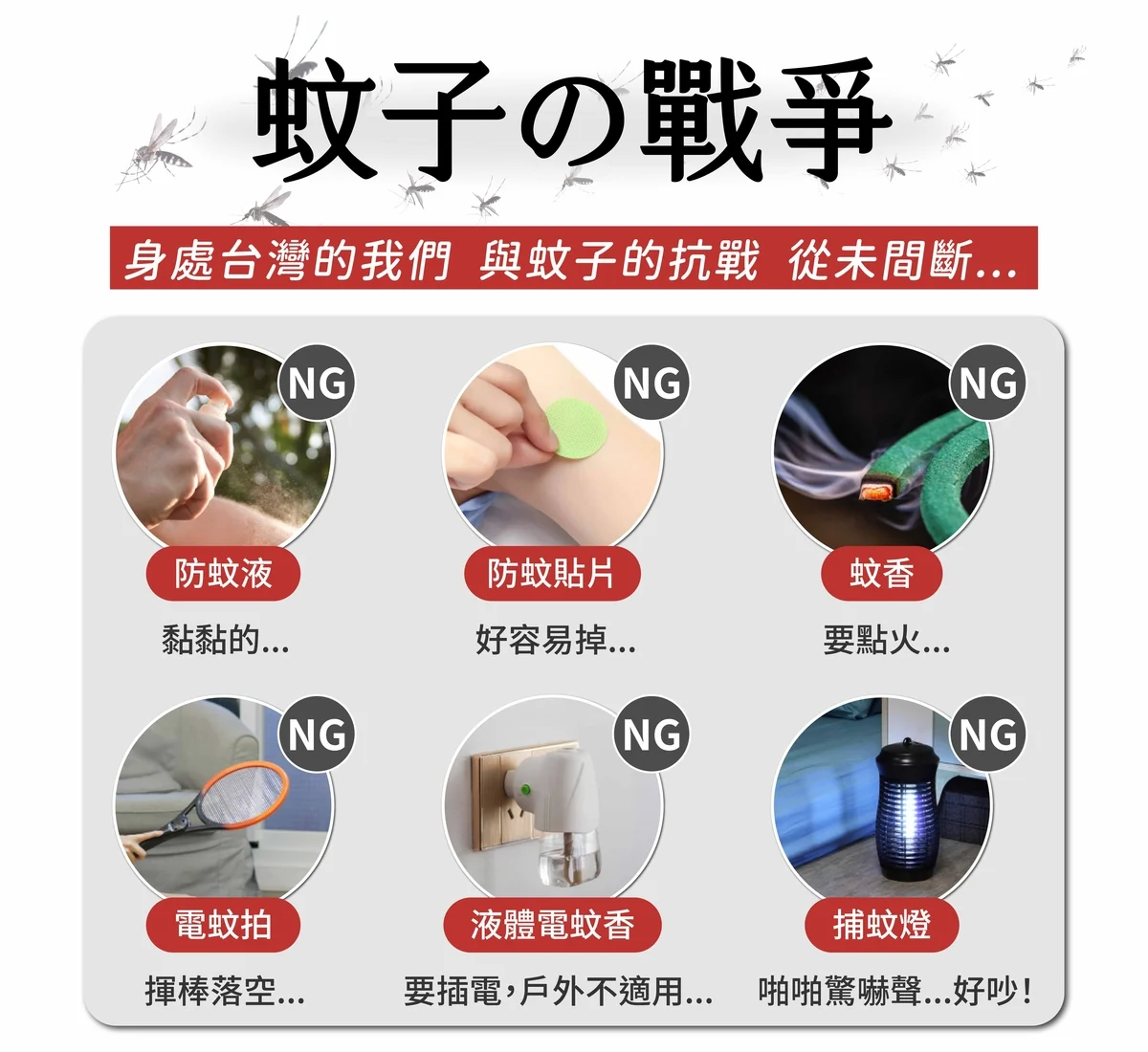 蚊子の戰爭

身處台灣的我們 與蚊子的抗戰 從未間斷...

NG
防蚊液
黏黏的...

NG
防蚊貼片
好容易掉...

NG
蚊香
要點火...

NG
電蚊拍
揮棒落空...

NG
液體電蚊香
要插電，戶外不適用...

NG
捕蚊燈
啪啪驚嚇聲...好吵！