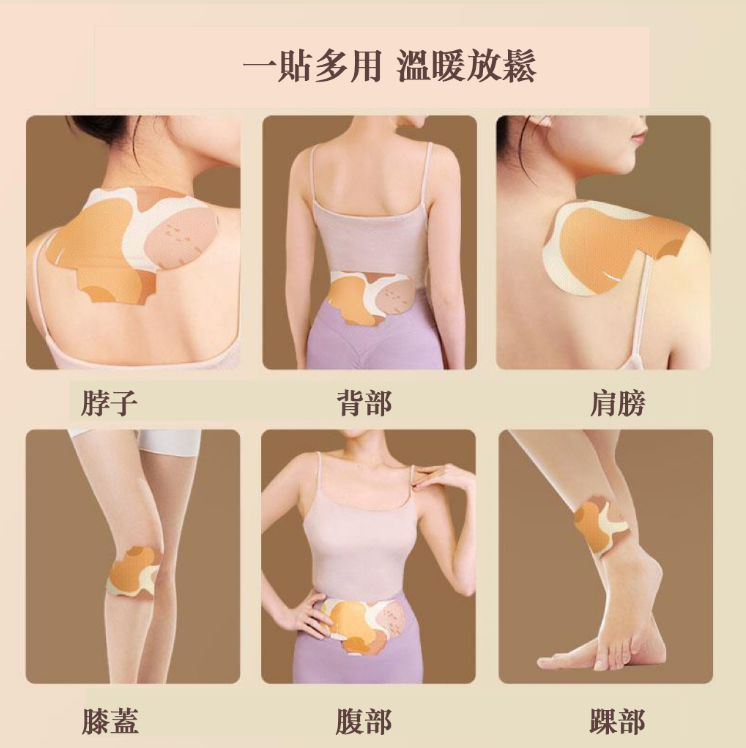 一貼多用 溫暖放鬆

脖子

背部

肩膀

膝蓋

腹部

踝部