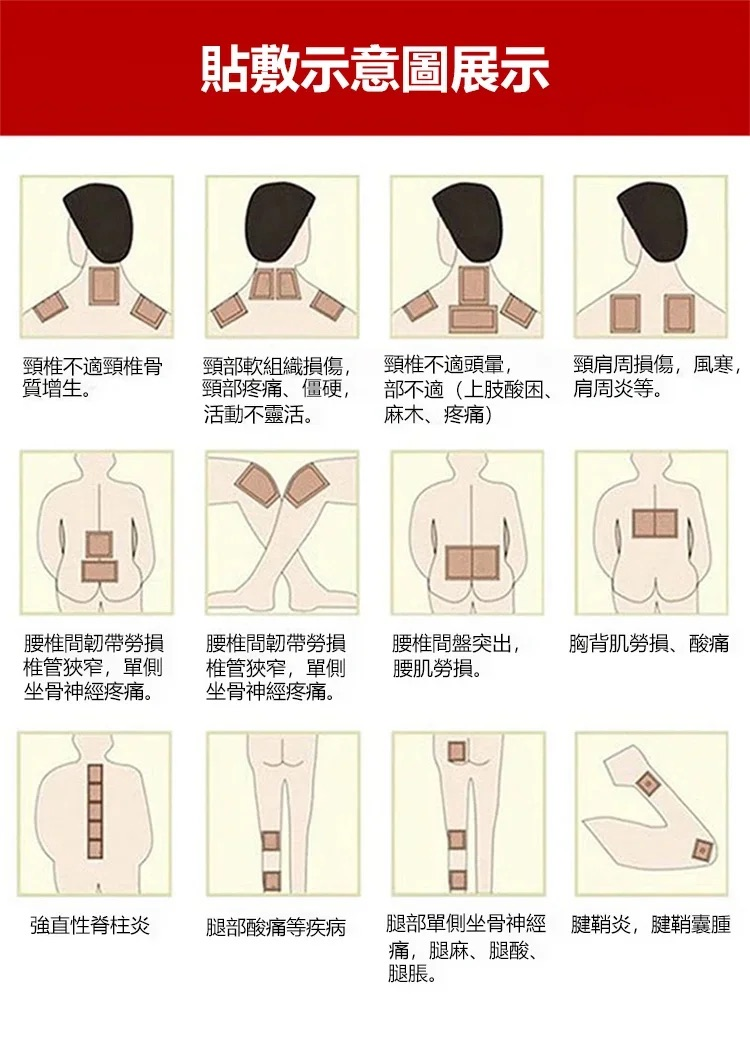 貼敷示意圖展示

頸椎不適頸椎骨質增生。

頸部軟組織損傷，頸部疼痛、僵硬，活動不靈活。

頸椎不適頭暈，部不適（上肢酸困、麻木、疼痛）

頸肩周損傷，風寒，肩周炎等。

腰椎間韌帶勞損椎管狹窄，單側坐骨神經疼痛。

腰椎間韌帶勞損椎管狹窄，單側坐骨神經疼痛。

腰椎間盤突出，腰肌勞損。

胸背肌勞損、酸痛

強直性脊柱炎

腿部酸痛等疾病

腿部單側坐骨神經痛，腿麻、腿酸、腿脹。

腱鞘炎，腱鞘囊腫