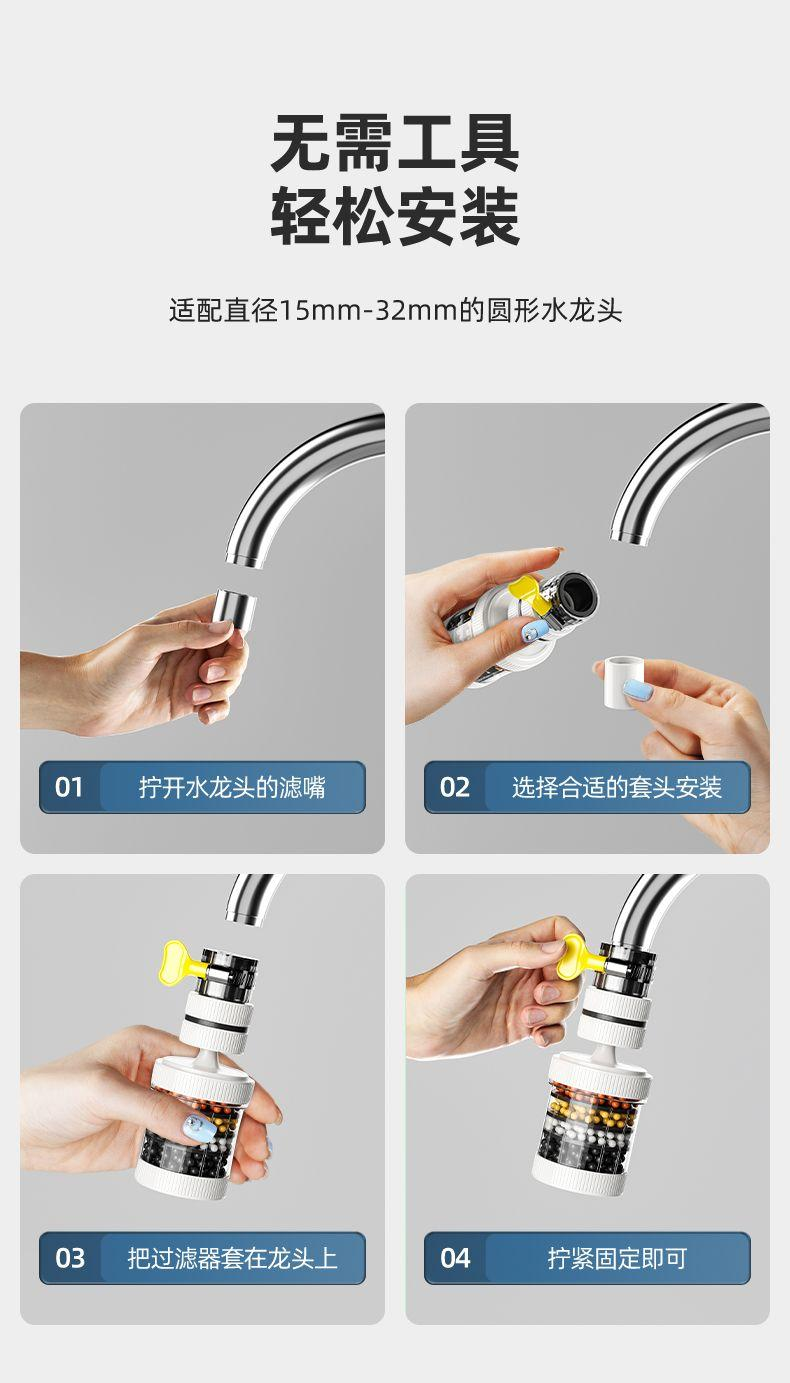 无需工具
轻松安装

适配直径15mm-32mm的圆形水龙头

01 拧开水龙头的滤嘴

02 选择合适的套头安装

03 把过滤器套在龙头上

04 拧紧固定即可